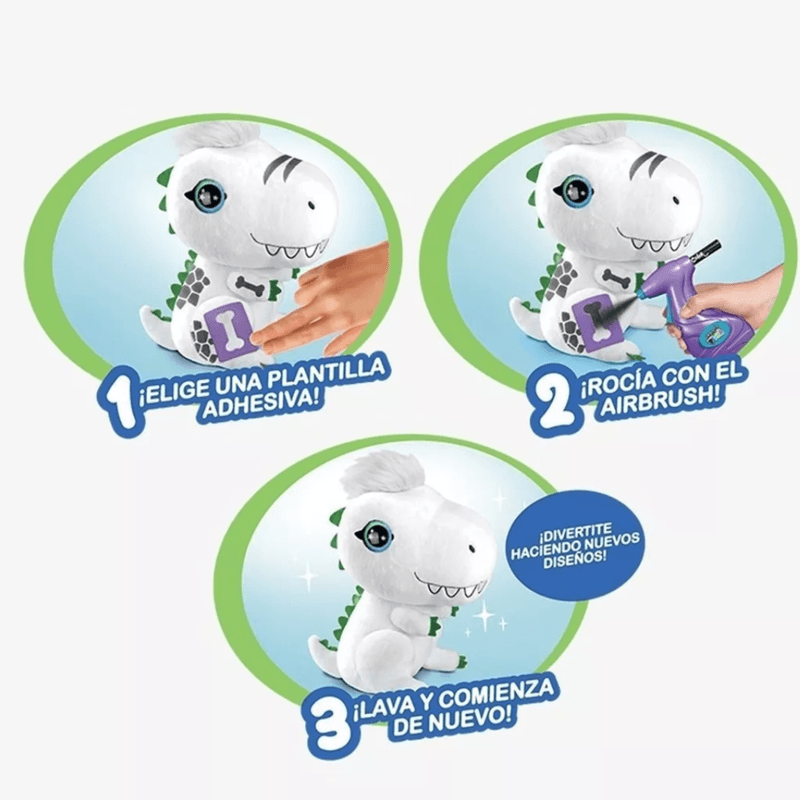 1 ¡ELIGE UNA PLANTILLA ADHESIVA!

2 ¡ROCÍA CON EL AIRBRUSH!

¡DIVERTITE HACIENDO NUEVOS DISEÑOS!

3 ¡LAVA Y COMIENZA DE NUEVO!